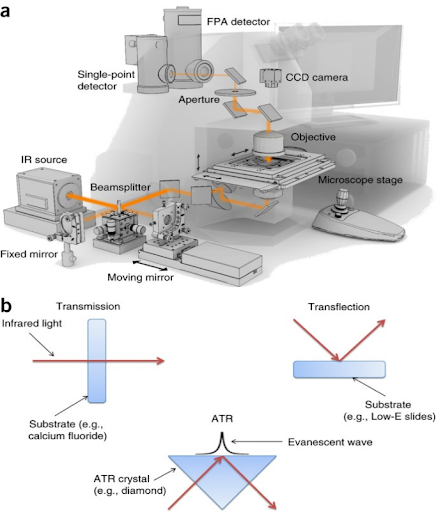 a

FPA detector

Single-point detector

CCD camera

Aperture

Objective

IR source

Beamsplitter

Microscope stage

Fixed mirror

Moving mirror

b

Transmission

Infrared light

Substrate (e.g., calcium fluoride)

Transflection

Substrate (e.g., Low-E slides)

ATR

Evanescent wave

ATR crystal (e.g., diamond)